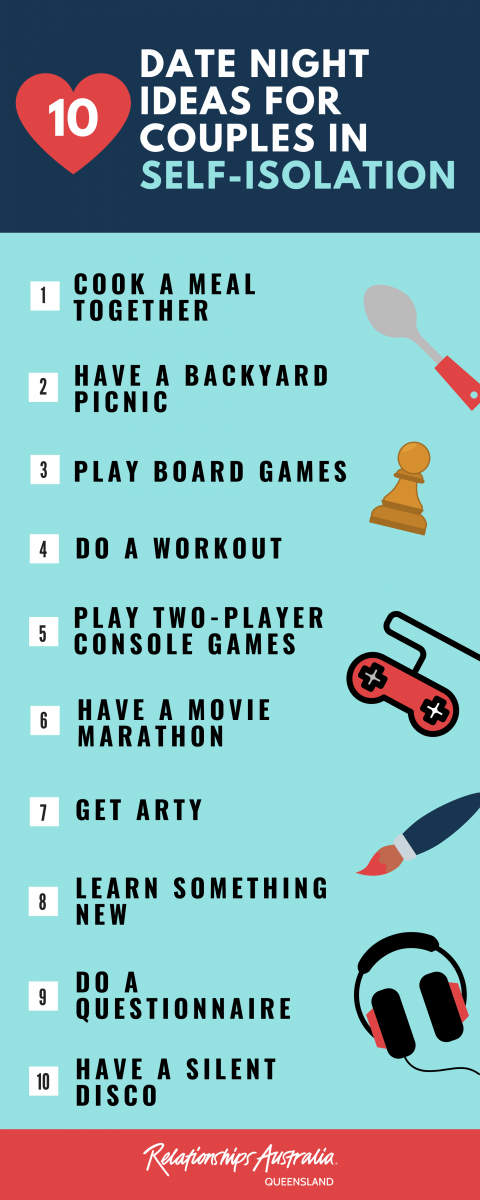 10

DATE NIGHT IDEAS FOR COUPLES IN SELF-ISOLATION

1 COOK A MEAL TOGETHER

2 HAVE A BACKYARD PICNIC

3 PLAY BOARD GAMES

4 DO A WORKOUT

5 PLAY TWO-PLAYER CONSOLE GAMES

6 HAVE A MOVIE MARATHON

7 GET ARTY

8 LEARN SOMETHING NEW

9 DO A QUESTIONNAIRE

10 HAVE A SILENT DISCO

Relationships Australia. QUEENSLAND