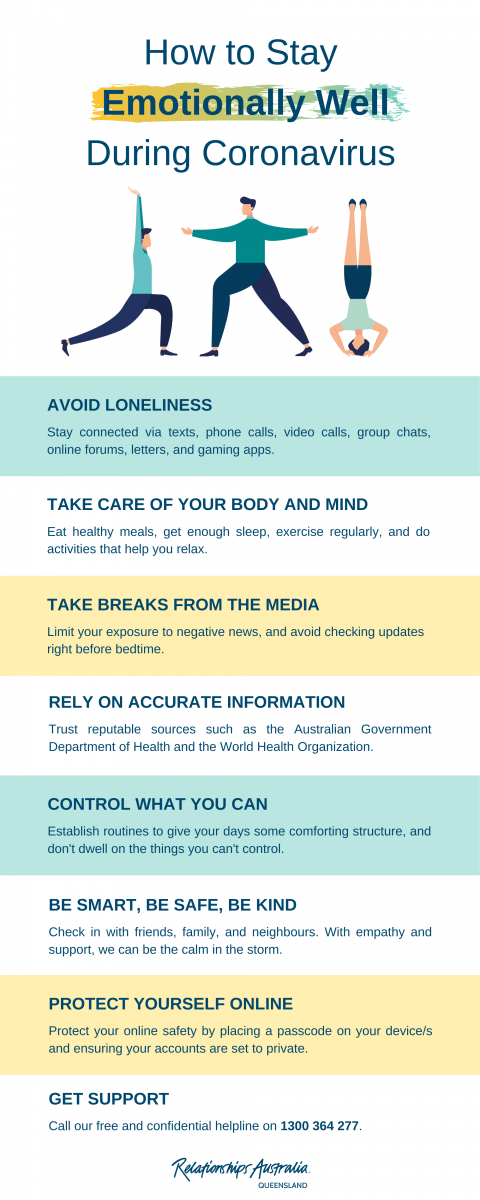 How to Stay
Emotionally Well
During Coronavirus

AVOID LONELINESS
Stay connected via texts, phone calls, video calls, group chats, online forums, letters, and gaming apps.

TAKE CARE OF YOUR BODY AND MIND
Eat healthy meals, get enough sleep, exercise regularly, and do activities that help you relax.

TAKE BREAKS FROM THE MEDIA
Limit your exposure to negative news, and avoid checking updates right before bedtime.

RELY ON ACCURATE INFORMATION
Trust reputable sources such as the Australian Government Department of Health and the World Health Organization.

CONTROL WHAT YOU CAN
Establish routines to give your days some comforting structure, and don't dwell on the things you can't control.

BE SMART, BE SAFE, BE KIND
Check in with friends, family, and neighbours. With empathy and support, we can be the calm in the storm.

PROTECT YOURSELF ONLINE
Protect your online safety by placing a passcode on your device/s and ensuring your accounts are set to private.

GET SUPPORT
Call our free and confidential helpline on 1300 364 277.

Relationships Australia.
QUEENSLAND